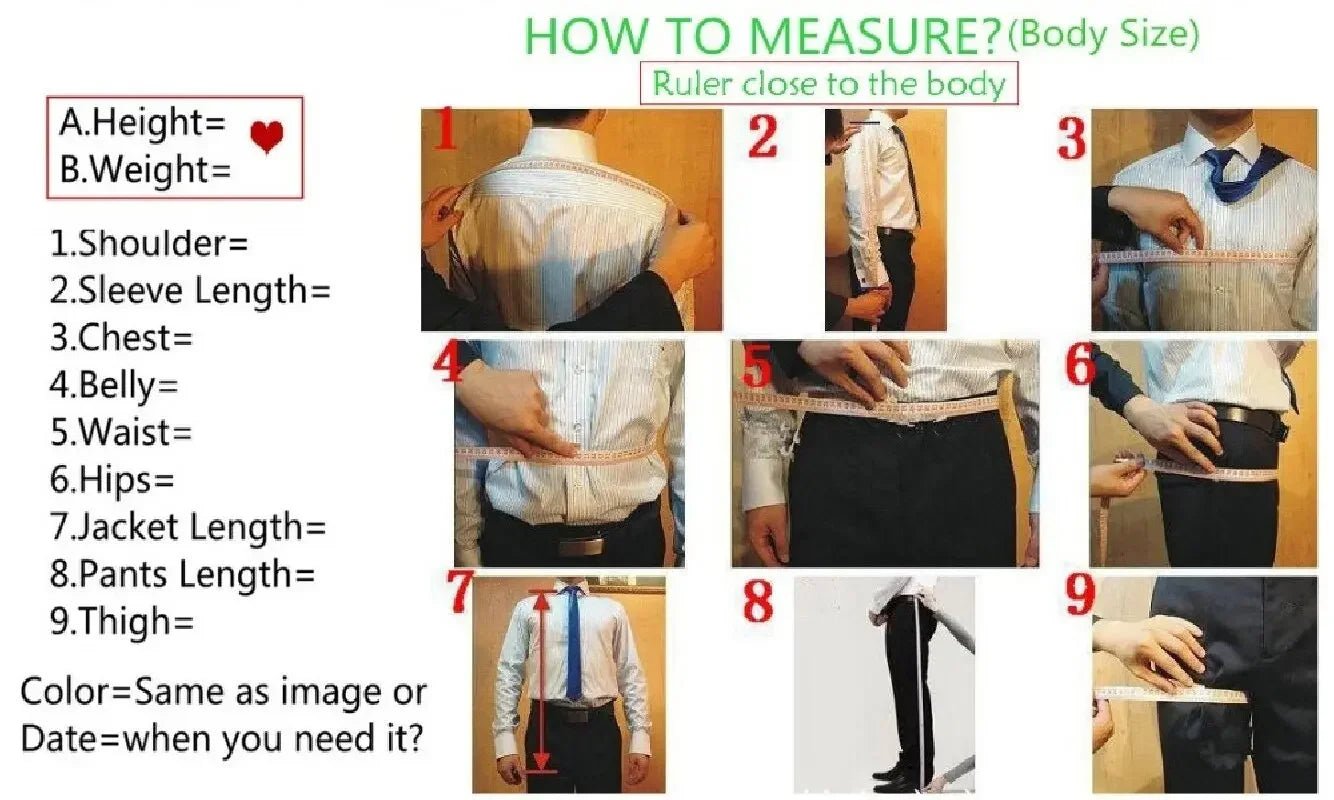 HOW TO MEASURE?(Body Size)
Ruler close to the body

A.Height=
B.Weight=

1.Shoulder=
2.Sleeve Length=
3.Chest=
4.Belly=
5.Waist=
6.Hips=
7.Jacket Length=
8.Pants Length=
9.Thigh=

Color=Same as image or
Date=when you need it?

1
2
3
4
5
6
7
8
9